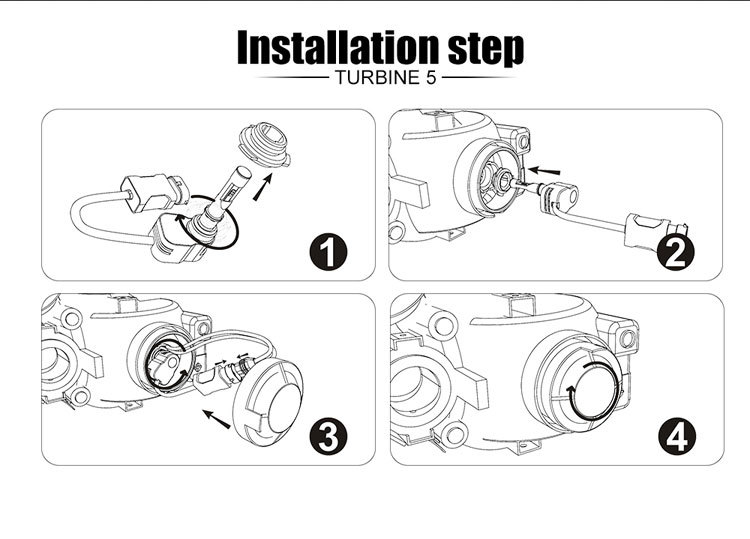 Installation step

TURBINE 5

1

2

3

4