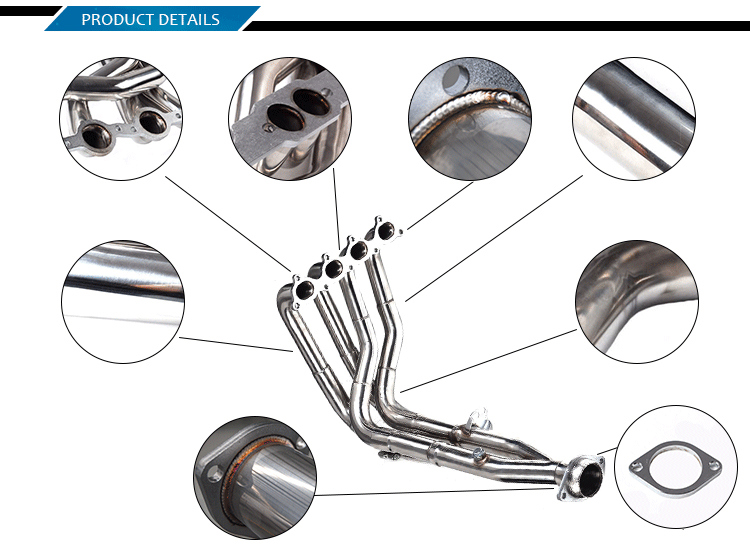 PRODUCT DETAILS