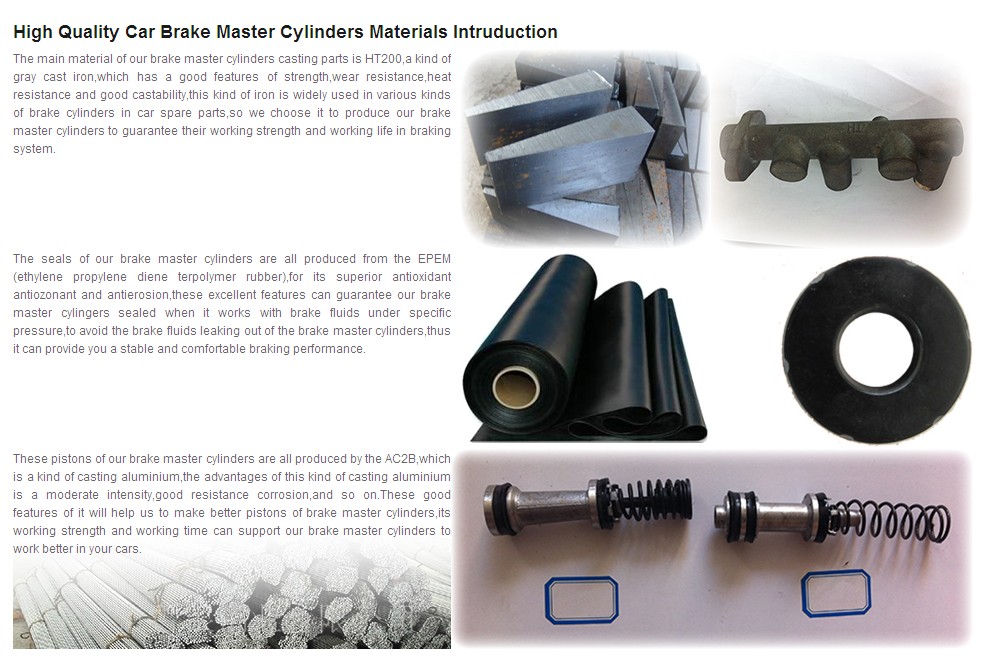 High Quality Car Brake Master Cylinders Materials Intruduction

The main material of our brake master cylinders casting parts is HT200,a kind of gray cast iron,which has a good features of strength,wear resistance,heat resistance and good castability,this kind of iron is widely used in various kinds of brake cylinders in car spare parts,so we choose it to produce our brake master cylinders to guarantee their working strength and working life in braking system.

The seals of our brake master cylinders are all produced from the EPEM (ethylene propylene diene terpolymer rubber),for its superior antioxidant antiozonant and antierosion,these excellent features can guarantee our brake master cylingers sealed when it works with brake fluids under specific pressure,to avoid the brake fluids leaking out of the brake master cylinders,thus it can provide you a stable and comfortable braking performance.

These pistons of our brake master cylinders are all produced by the AC2B,which is a kind of casting aluminium,the advantages of this kind of casting aluminium is a moderate intensity,good resistance corrosion,and so on.These good features of it will help us to make better pistons of brake master cylinders,its working strength and working time can support our brake master cylinders to work better in your cars.