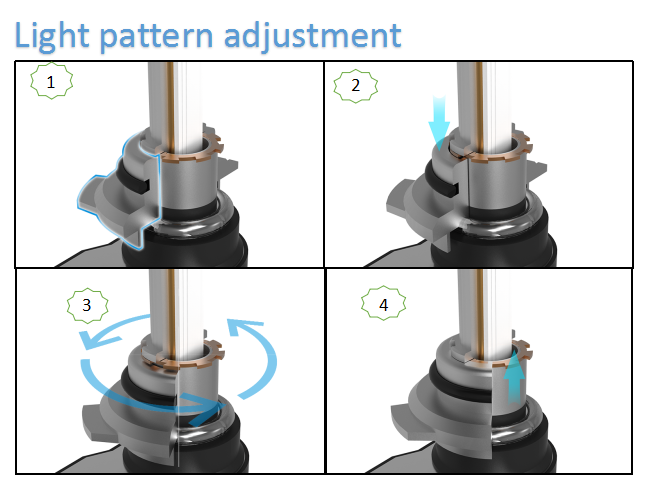 Light pattern adjustment

1

2

3

4