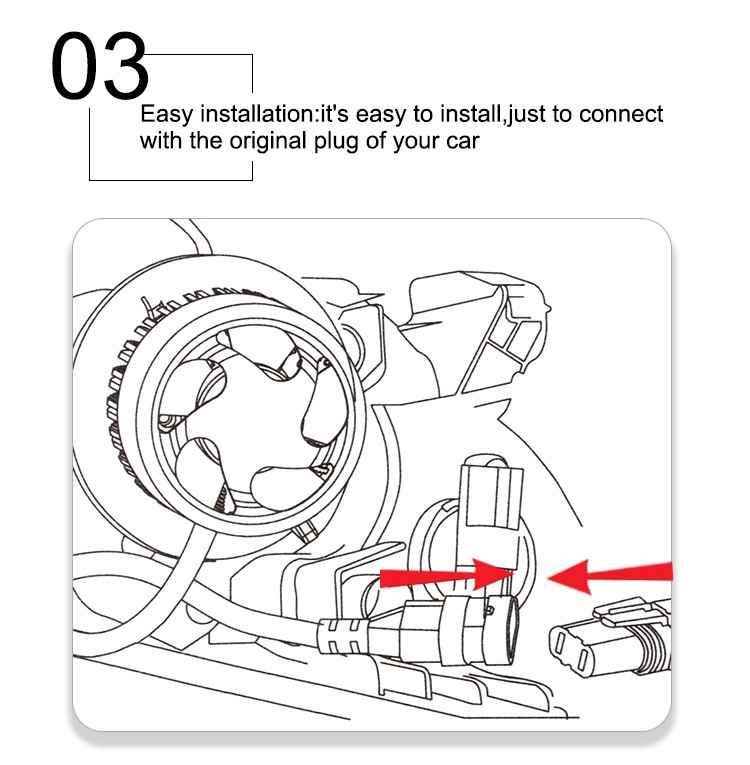 03

Easy installation:it's easy to install,just to connect with the original plug of your car