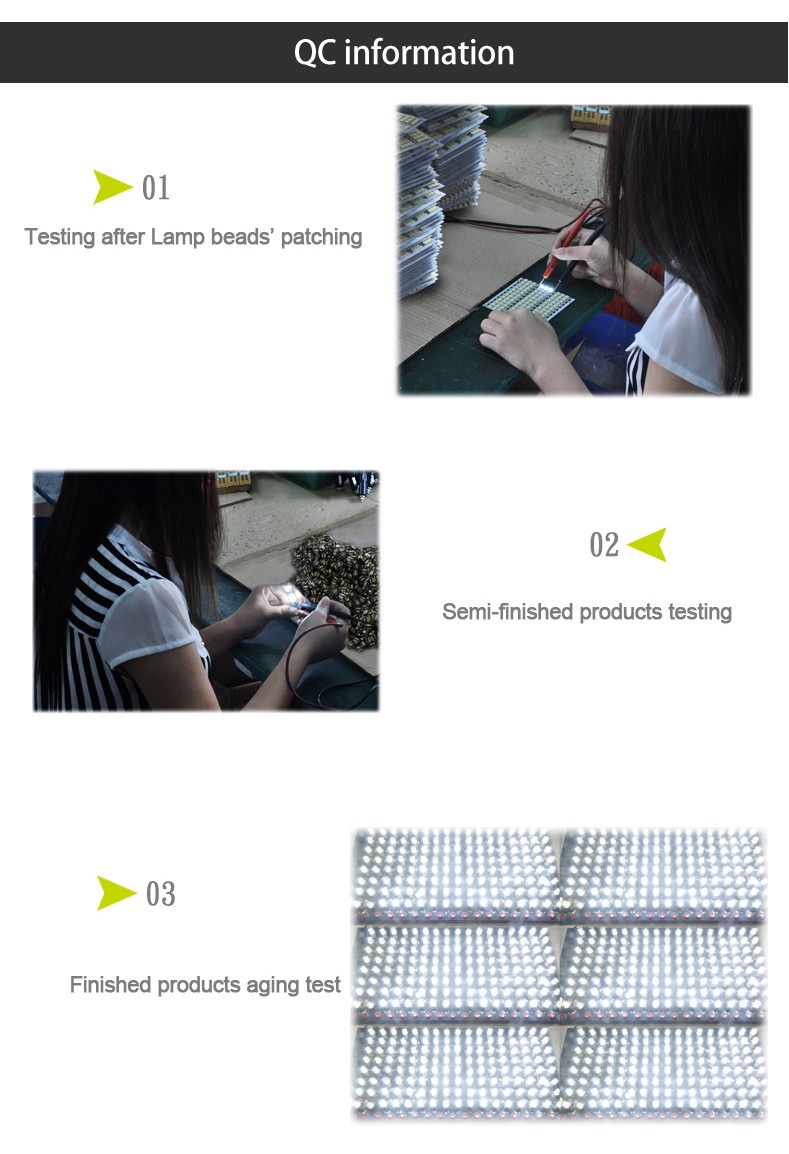 QC information

01

Testing after Lamp beads' patching

02

Semi-finished products testing

03

Finished products aging test