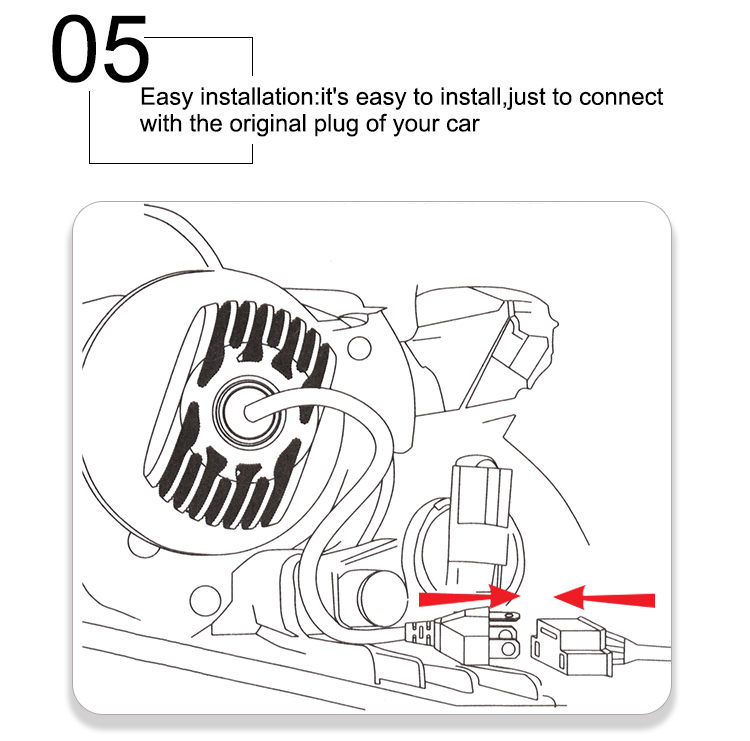 05

Easy installation:it's easy to install,just to connect with the original plug of your car