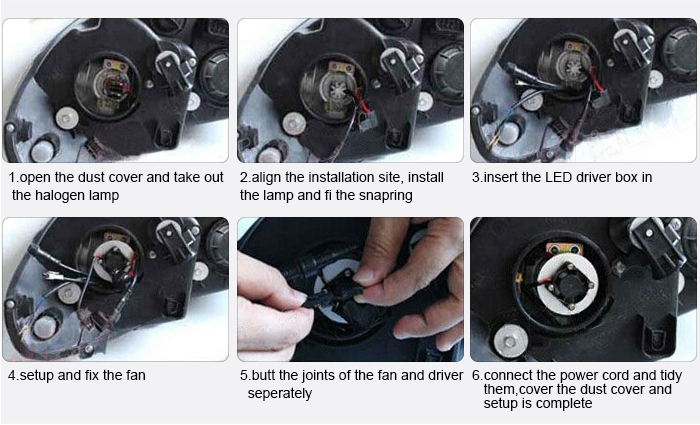 1.open the dust cover and take out the halogen lamp

2.align the installation site, install the lamp and fi the snapring

3.insert the LED driver box in

4.setup and fix the fan

5.butt the joints of the fan and driver seperately

6.connect the power cord and tidy them,cover the dust cover and setup is complete