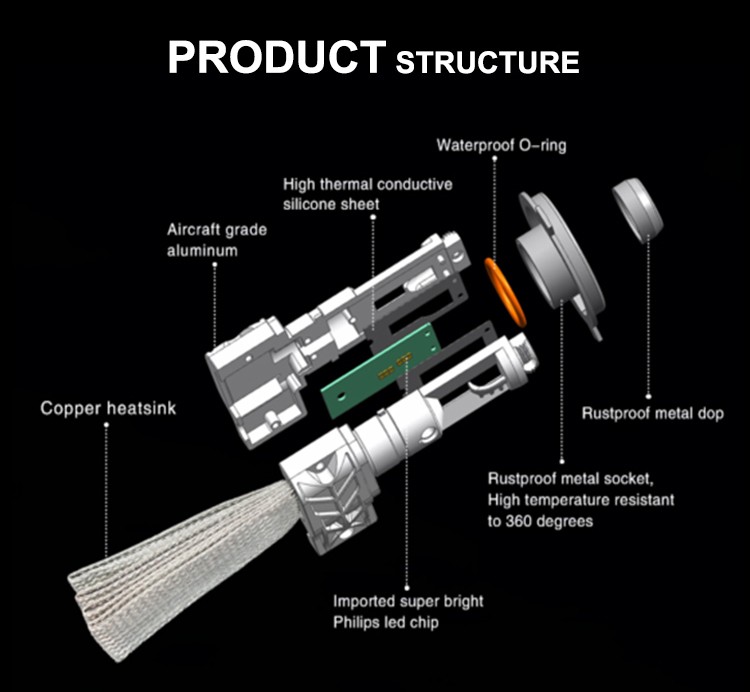 PRODUCT STRUCTURE

Waterproof O-ring

High thermal conductive silicone sheet

Aircraft grade aluminum

Copper heatsink

Rustproof metal dop

Rustproof metal socket, High temperature resistant to 360 degrees

Imported super bright Philips led chip