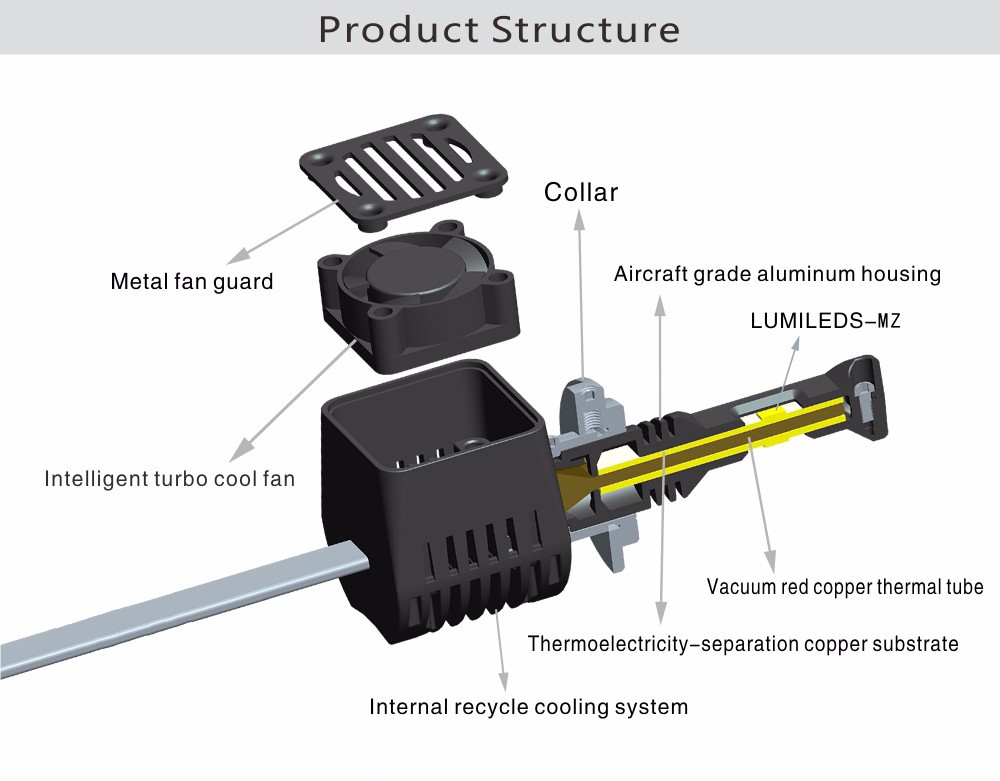 Product Structure

Collar

Metal fan guard

Aircraft grade aluminum housing

LUMILEDS-MZ

Intelligent turbo cool fan

Vacuum red copper thermal tube

Thermoelectricity-separation copper substrate

Internal recycle cooling system