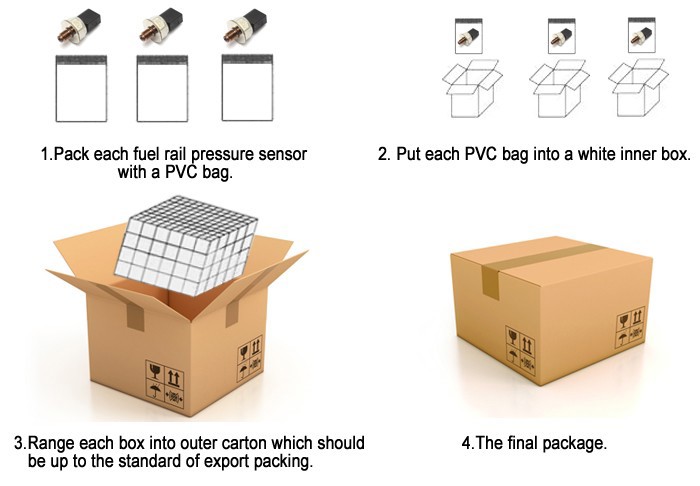 1.Pack each fuel rail pressure sensor with a PVC bag.

2. Put each PVC bag into a white inner box.

3.Range each box into outer carton which should be up to the standard of export packing.

4.The final package.