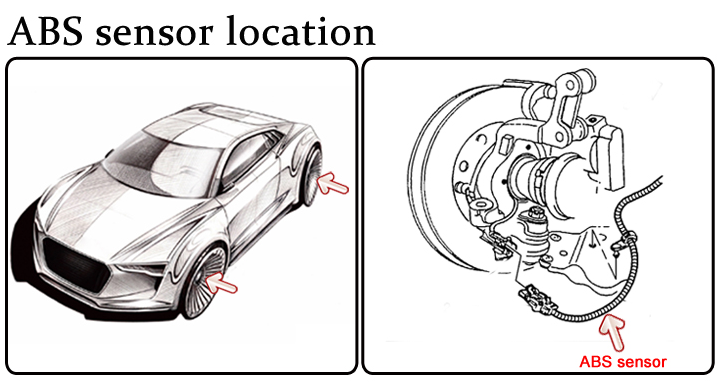 ABS sensor location

ABS sensor