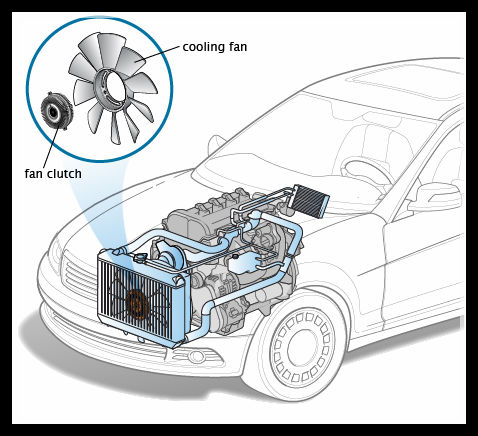 cooling fan

fan clutch