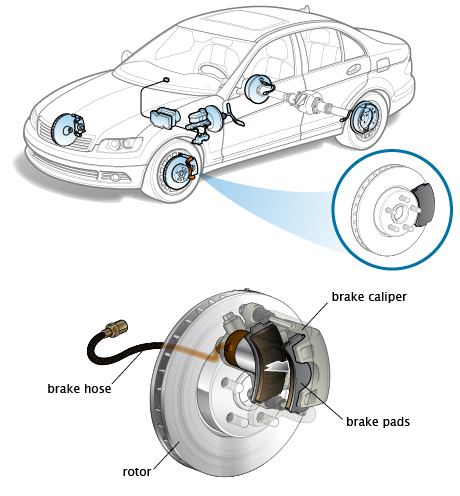 brake caliper

brake hose

brake pads

rotor