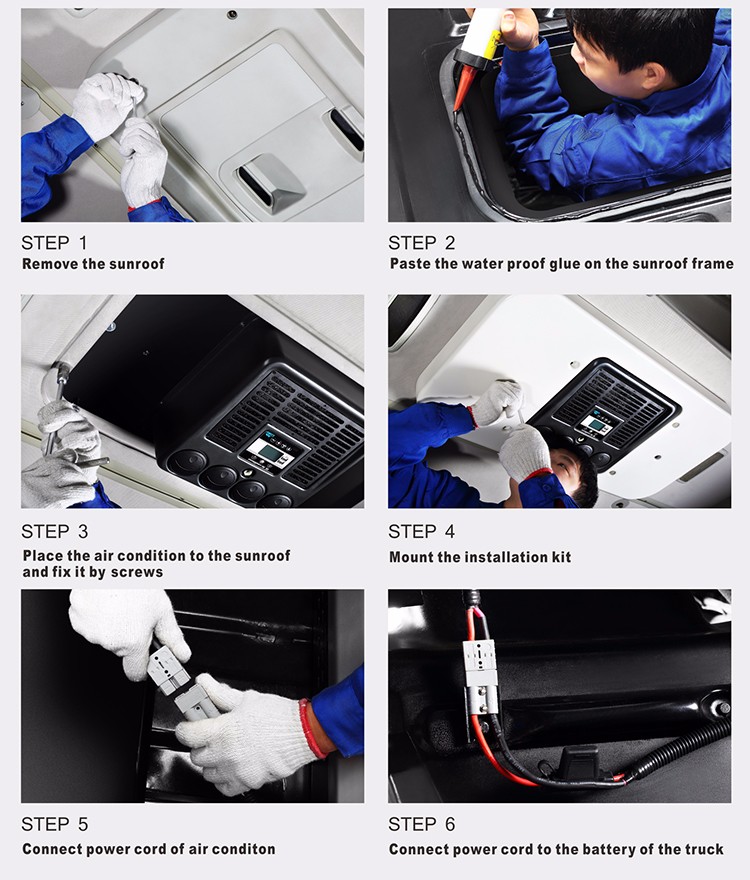 STEP 1
Remove the sunroof

STEP 2
Paste the water proof glue on the sunroof frame

STEP 3
Place the air condition to the sunroof and fix it by screws

STEP 4
Mount the installation kit

STEP 5
Connect power cord of air conditon

STEP 6
Connect power cord to the battery of the truck