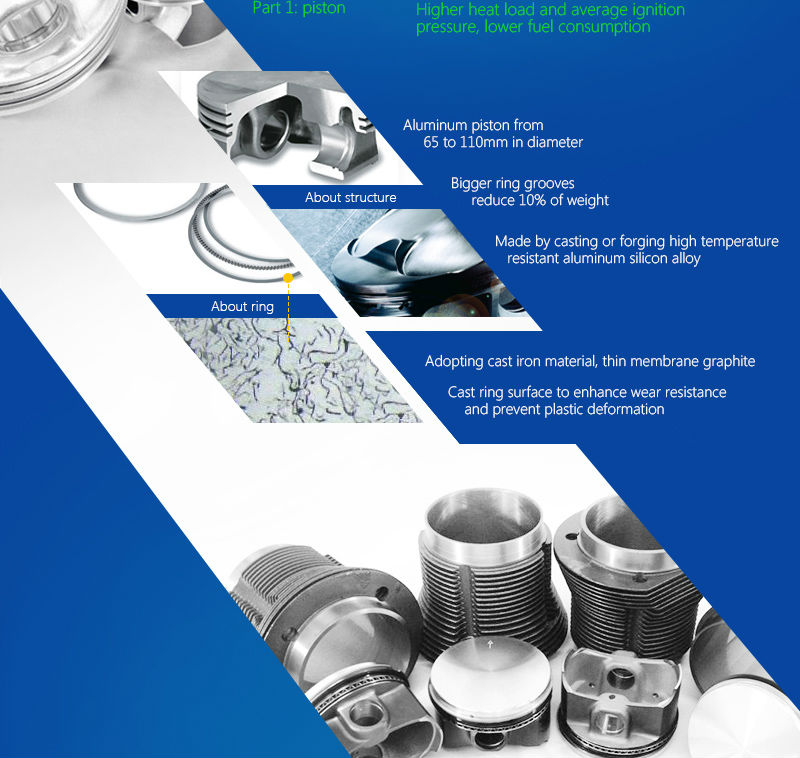 Part 1: piston

Higher heat load and average ignition pressure, lower fuel consumption

Aluminum piston from 65 to 110mm in diameter

About structure

Bigger ring grooves reduce 10% of weight

Made by casting or forging high temperature resistant aluminum silicon alloy

About ring

Adopting cast iron material, thin membrane graphite

Cast ring surface to enhance wear resistance and prevent plastic deformation