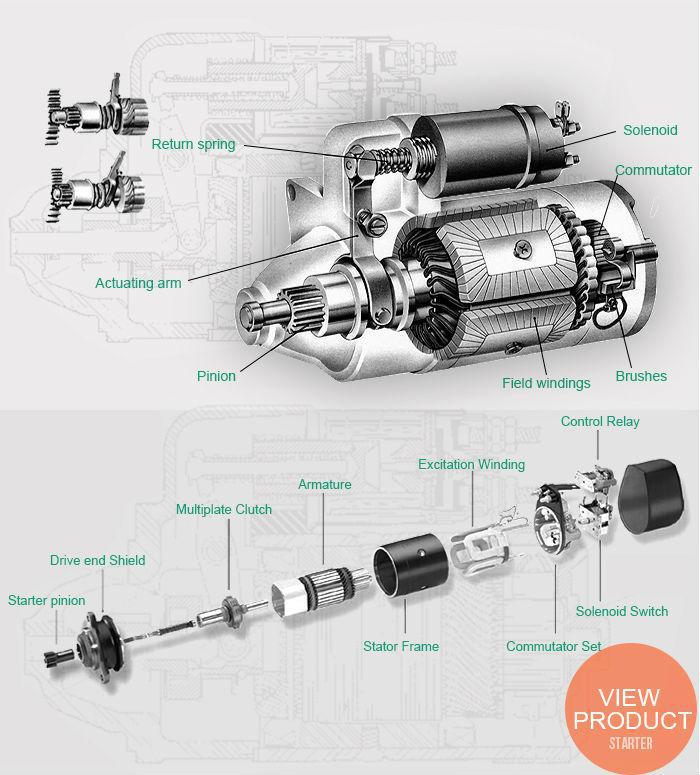 Return spring
Solenoid
Commutator
Actuating arm
Pinion
Field windings
Brushes

Control Relay
Excitation Winding
Armature
Multiplate Clutch
Drive end Shield
Starter pinion
Stator Frame
Commutator Set
Solenoid Switch

VIEW PRODUCT
STARTER