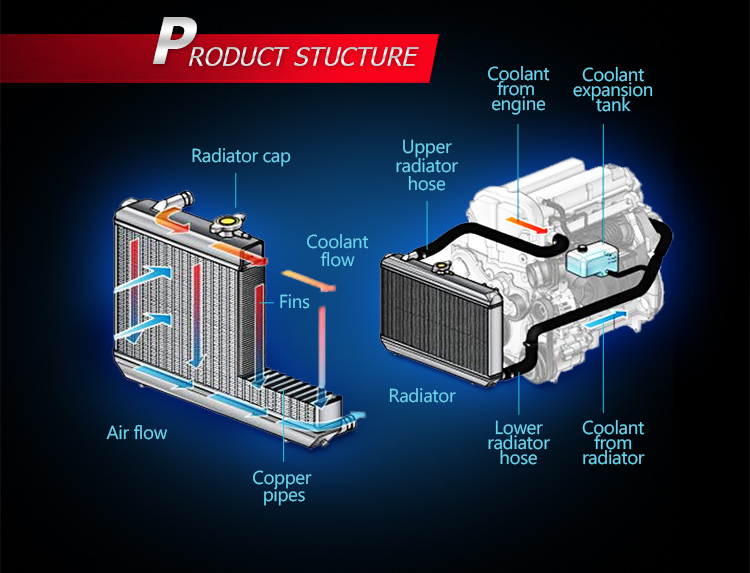 PRODUCT STUCTURE

Radiator cap

Coolant flow

Fins

Air flow

Copper pipes

Coolant from engine

Coolant expansion tank

Upper radiator hose

Radiator

Lower radiator hose

Coolant from radiator