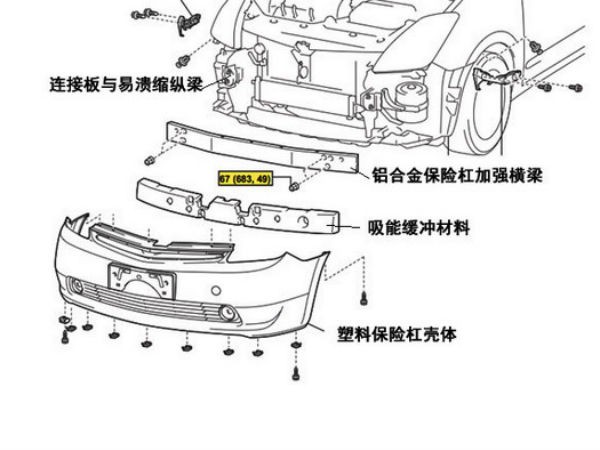 连接板与易溃缩纵梁

67 (683, 49)

铝合金保险杠加强横梁

吸能缓冲材料

塑料保险杠壳体