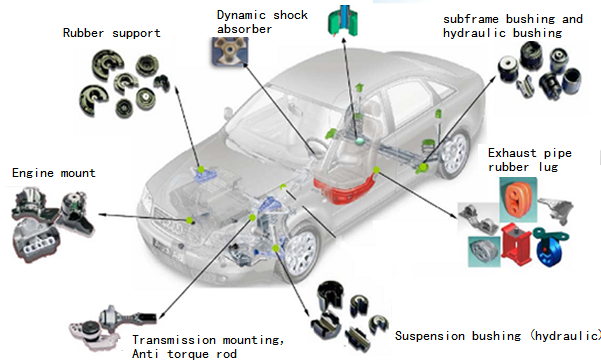 Rubber support

Dynamic shock absorber

subframe bushing and hydraulic bushing

Engine mount

Exhaust pipe rubber lug

Transmission mounting, Anti torque rod

Suspension bushing (hydraulic)