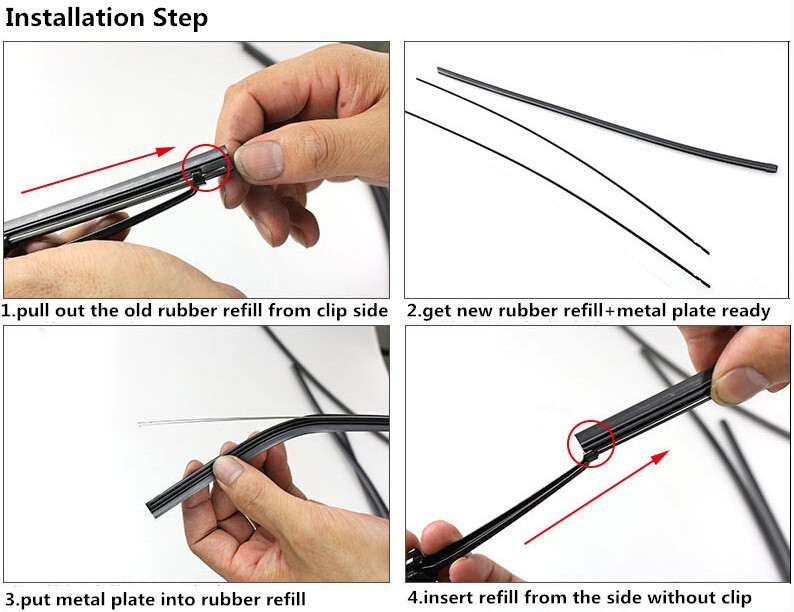 Installation Step

1.pull out the old rubber refill from clip side

2.get new rubber refill+metal plate ready

3.put metal plate into rubber refill

4.insert refill from the side without clip