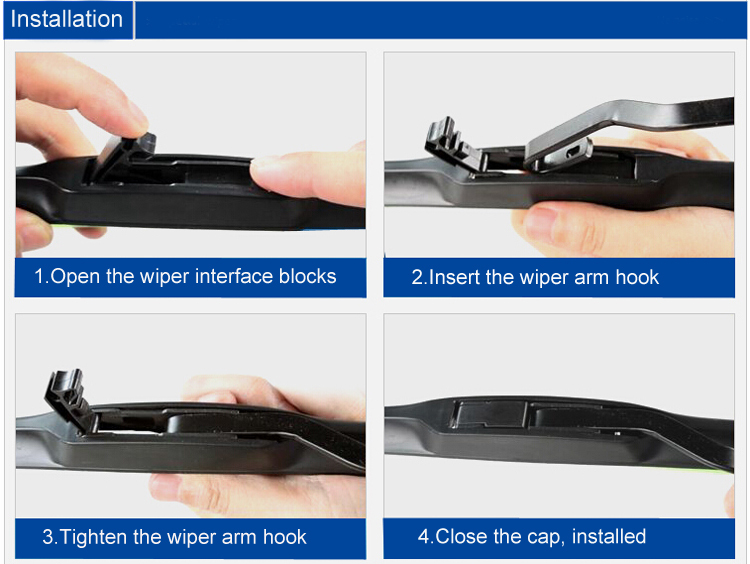 Installation

1.Open the wiper interface blocks

2.Insert the wiper arm hook

3.Tighten the wiper arm hook

4.Close the cap, installed