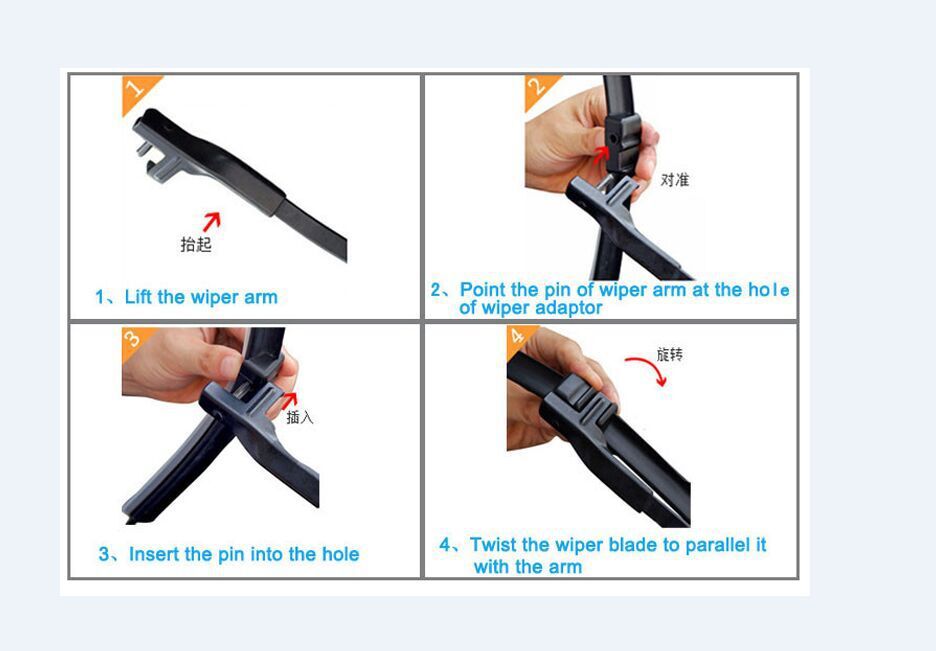 1

抬起

1、Lift the wiper arm

2

对准

2、Point the pin of wiper arm at the hole of wiper adaptor

3

插入

3、Insert the pin into the hole

4

旋转

4、Twist the wiper blade to parallel it with the arm