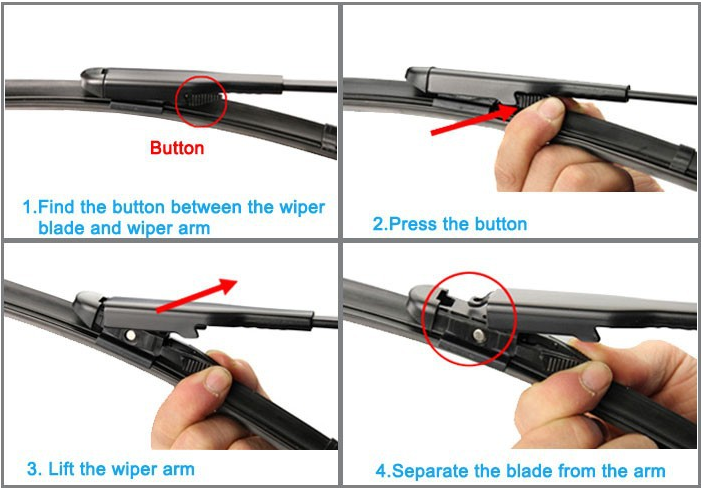 Button

1.Find the button between the wiper blade and wiper arm

2.Press the button

3. Lift the wiper arm

4.Separate the blade from the arm