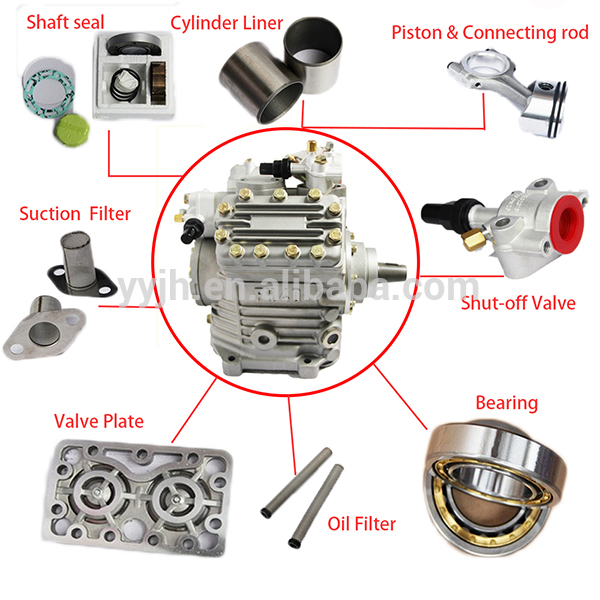 Shaft seal

Cylinder Liner

Piston & Connecting rod

Suction Filter

yyjh.en.alibaba.com

Shut-off Valve

Valve Plate

Bearing

Oil Filter