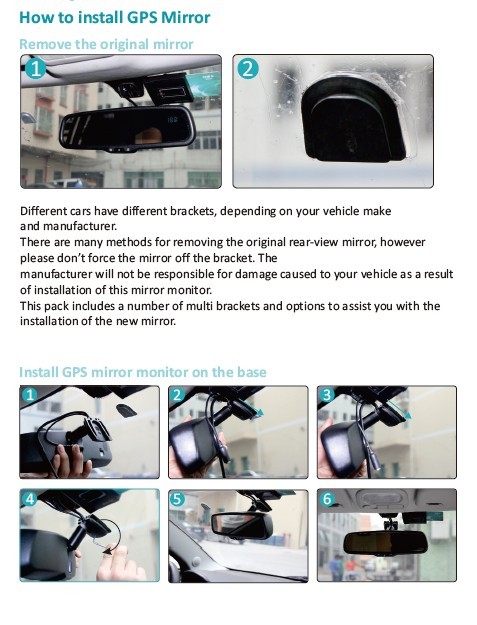 How to install GPS Mirror

Remove the original mirror

1

2

Different cars have different brackets, depending on your vehicle make and manufacturer.
There are many methods for removing the original rear-view mirror, however please don't force the mirror off the bracket. The manufacturer will not be responsible for damage caused to your vehicle as a result of installation of this mirror monitor.
This pack includes a number of multi brackets and options to assist you with the installation of the new mirror.

Install GPS mirror monitor on the base

1

2

3

4

5

6