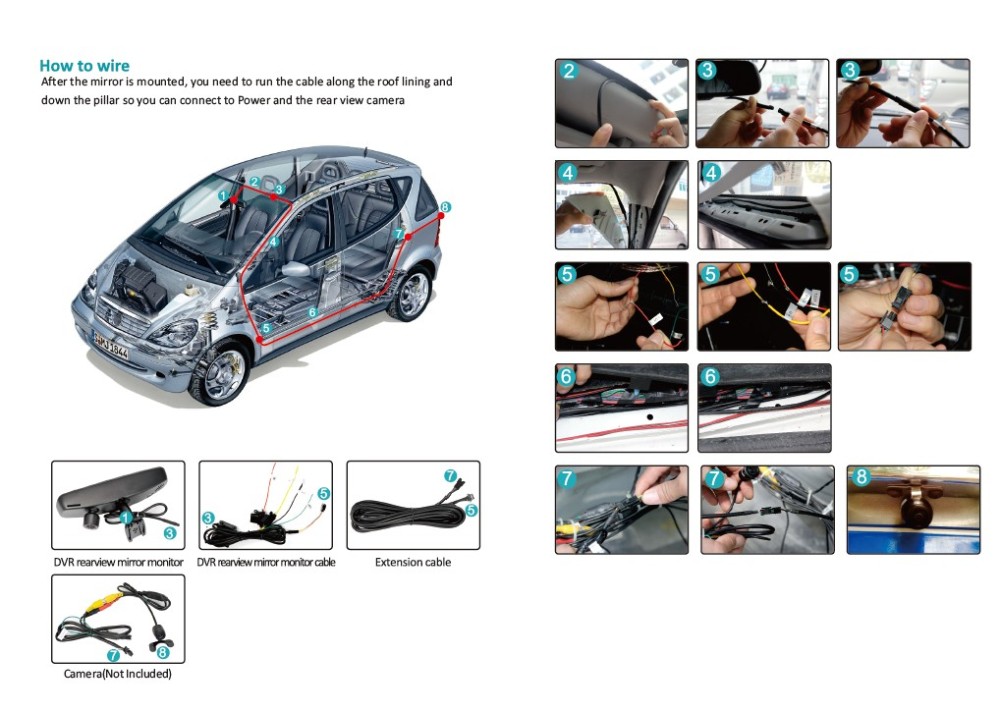 How to wire
After the mirror is mounted, you need to run the cable along the roof lining and down the pillar so you can connect to Power and the rear view camera

1 2 3 4 5 6 7 8

1 3
DVR rearview mirror monitor

3 5
DVR rearview mirror monitor cable

7 5
Extension cable

7 8
Camera(Not Included)

2 3 3
4 4
5 5 5
6 6
7 7 8