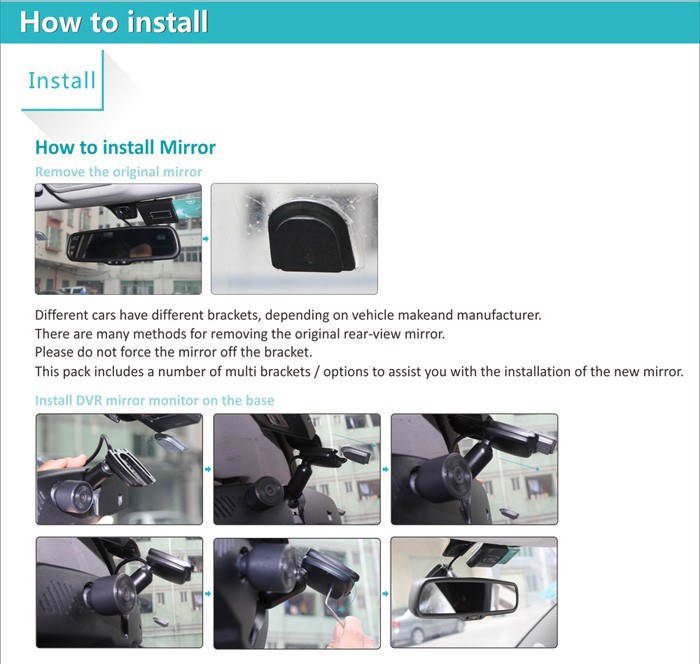 How to install

Install

How to install Mirror

Remove the original mirror

Different cars have different brackets, depending on vehicle makeand manufacturer.
There are many methods for removing the original rear-view mirror.
Please do not force the mirror off the bracket.
This pack includes a number of multi brackets / options to assist you with the installation of the new mirror.

Install DVR mirror monitor on the base