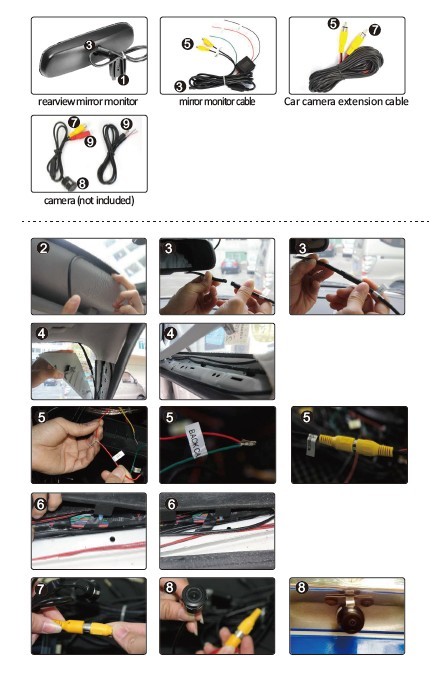 3
1
rearview mirror monitor

5
3
mirror monitor cable

5
7
Car camera extension cable

7
9
9
8
camera (not included)

2

3

3

4

4

5

5
BACK CA

5

6

6

7

8

8