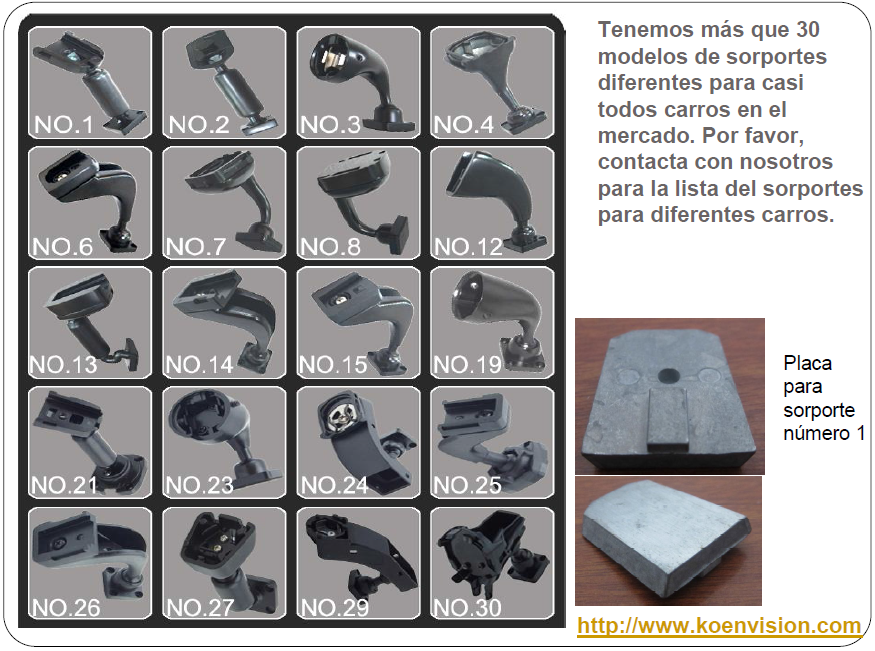 NO.1 NO.2 NO.3 NO.4
NO.6 NO.7 NO.8 NO.12
NO.13 NO.14 NO.15 NO.19
NO.21 NO.23 NO.24 NO.25
NO.26 NO.27 NO.29 NO.30

Tenemos más que 30 modelos de sorportes diferentes para casi todos carros en el mercado. Por favor, contacta con nosotros para la lista del sorportes para diferentes carros.

Placa para sorporte número 1

http://www.koenvision.com