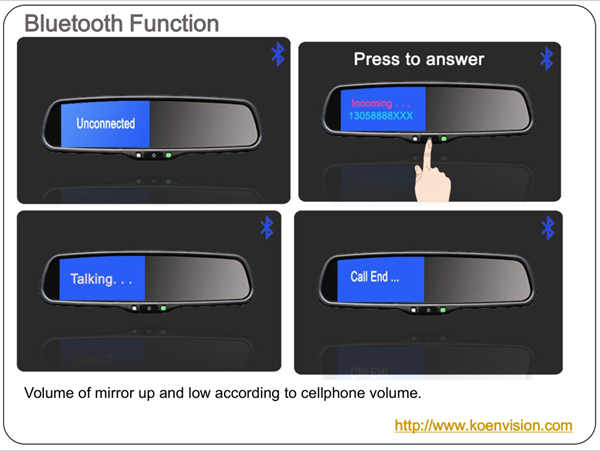 Bluetooth Function

Unconnected

Press to answer

Incoming . . .
13058888XXX

Talking. . .

Call End ...

Volume of mirror up and low according to cellphone volume.

http://www.koenvision.com