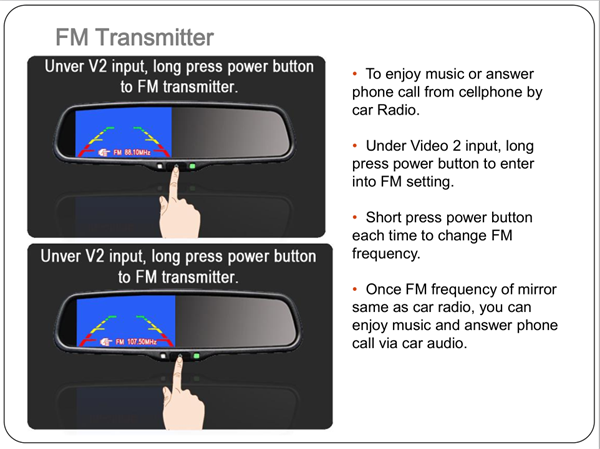 FM Transmitter

Unver V2 input, long press power button to FM transmitter.

FM 88.10MHz

Unver V2 input, long press power button to FM transmitter.

FM 107.50MHz

• To enjoy music or answer phone call from cellphone by car Radio.

• Under Video 2 input, long press power button to enter into FM setting.

• Short press power button each time to change FM frequency.

• Once FM frequency of mirror same as car radio, you can enjoy music and answer phone call via car audio.