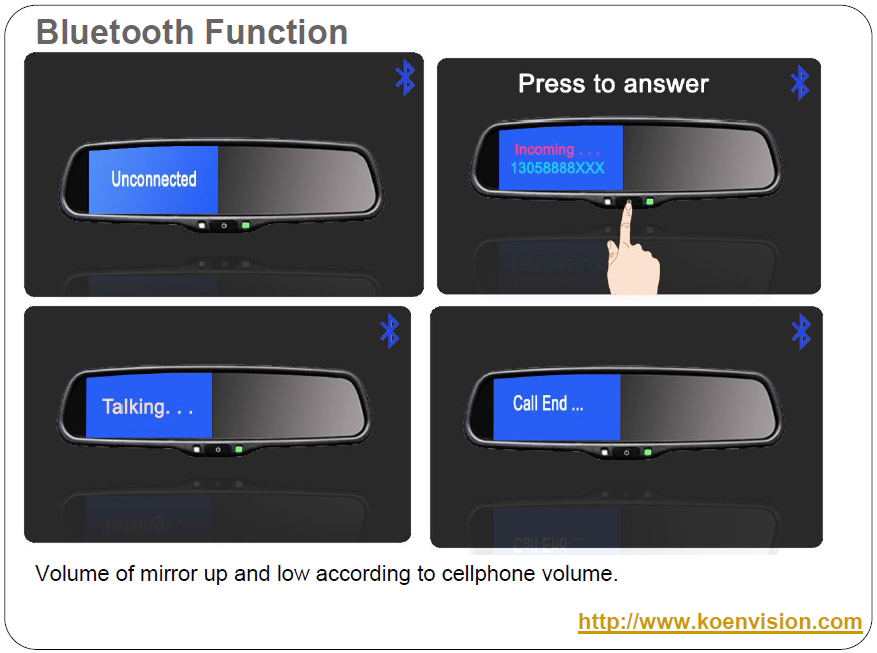 Bluetooth Function

Unconnected

Press to answer

Incoming . . .
13058888XXX

Talking. . .

Call End ...

Volume of mirror up and low according to cellphone volume.

http://www.koenvision.com