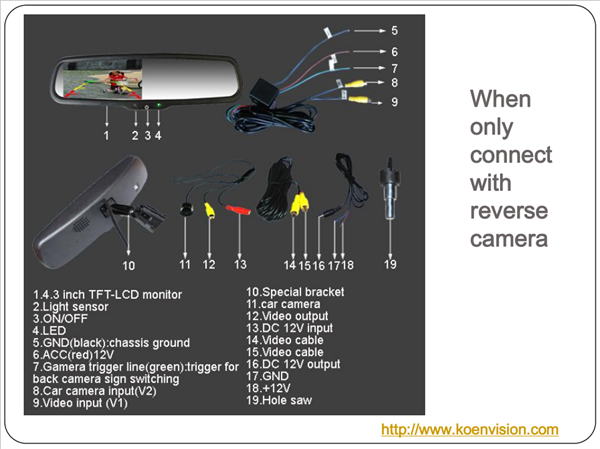 5
6
7
8
9

1 2 3 4

10 11 12 13 14 15 16 17 18 19

1.4.3 inch TFT-LCD monitor
2.Light sensor
3.ON/OFF
4.LED
5.GND(black):chassis ground
6.ACC(red)12V
7.Gamera trigger line(green):trigger for back camera sign switching
8.Car camera input(V2)
9.Video input (V1)

10.Special bracket
11.car camera
12.Video output
13.DC 12V input
14.Video cable
15.Video cable
16.DC 12V output
17.GND
18.+12V
19.Hole saw

When only connect with reverse camera

http://www.koenvision.com