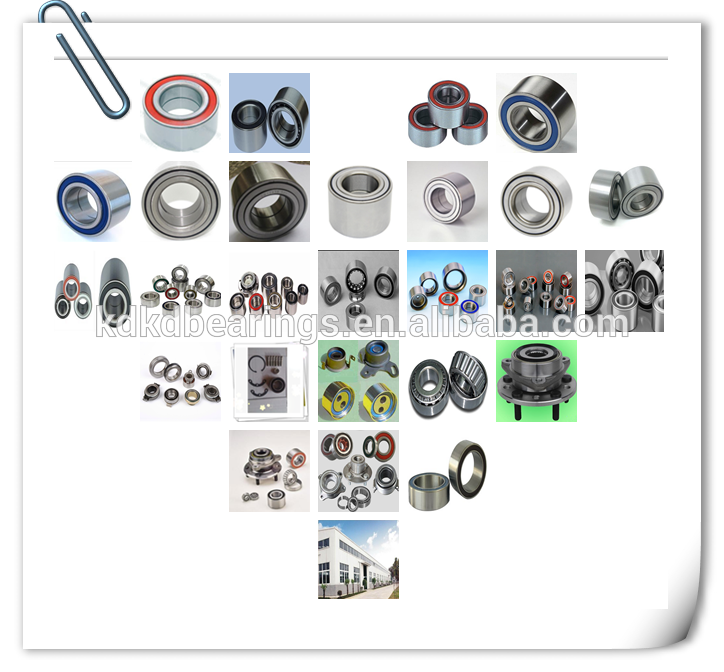 kdkdbearings.en.alibaba.com