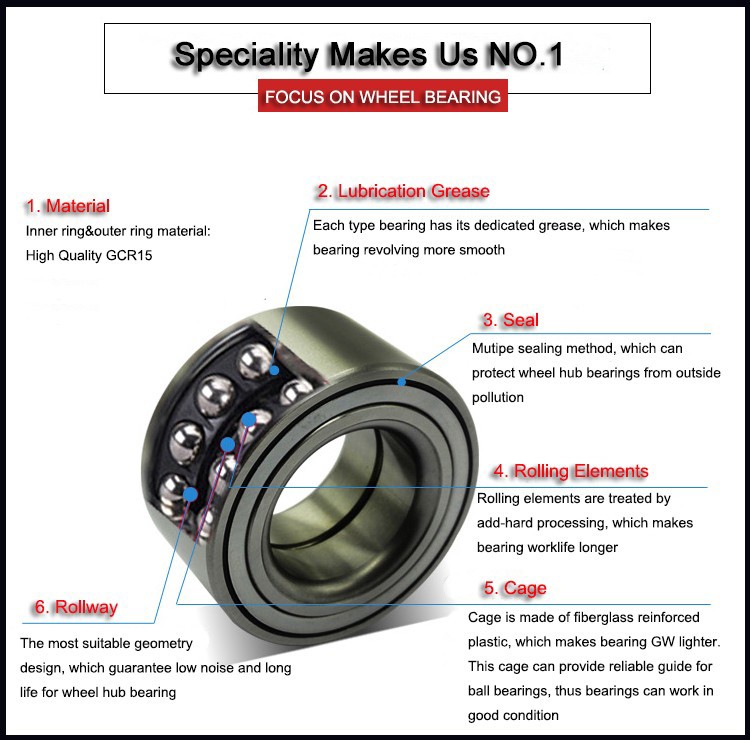 Speciality Makes Us NO.1

FOCUS ON WHEEL BEARING

1. Material

Inner ring&outer ring material: High Quality GCR15

2. Lubrication Grease

Each type bearing has its dedicated grease, which makes bearing revolving more smooth

3. Seal

Mutipe sealing method, which can protect wheel hub bearings from outside pollution

4. Rolling Elements

Rolling elements are treated by add-hard processing, which makes bearing worklife longer

5. Cage

Cage is made of fiberglass reinforced plastic, which makes bearing GW lighter. This cage can provide reliable guide for ball bearings, thus bearings can work in good condition

6. Rollway

The most suitable geometry design, which guarantee low noise and long life for wheel hub bearing