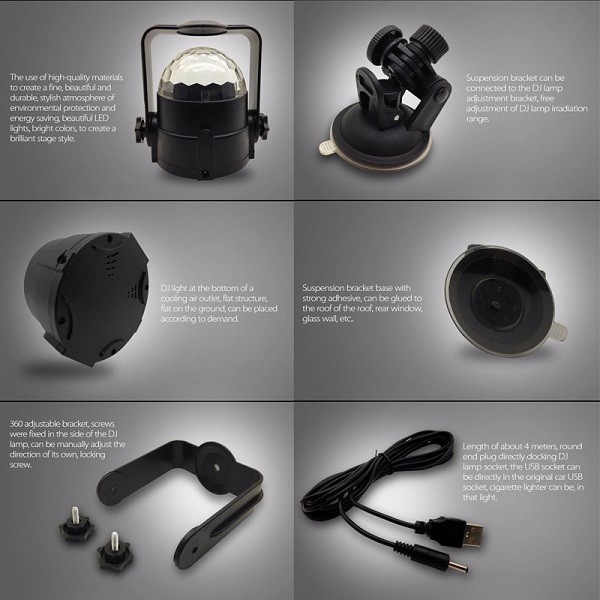 The use of high-quality materials to create a fine, beautiful and durable, stylish atmosphere of environmental protection and energy saving, beautiful LED lights, bright colors, to create a brilliant stage style.

Suspension bracket can be connected to the DJ lamp adjustment bracket, free adjustment of DJ lamp irradiation range.

DJ light at the bottom of a cooling air outlet, flat structure, flat on the ground, can be placed according to demand.

Suspension bracket base with strong adhesive, can be glued to the roof of the roof, rear window, glass wall, etc..

360 adjustable bracket, screws were fixed in the side of the DJ lamp, can be manually adjust the direction of its own, locking screw.

Length of about 4 meters, round end plug directly docking DJ lamp socket, the USB socket can be directly in the original car USB socket, cigarette lighter can be, in that light.