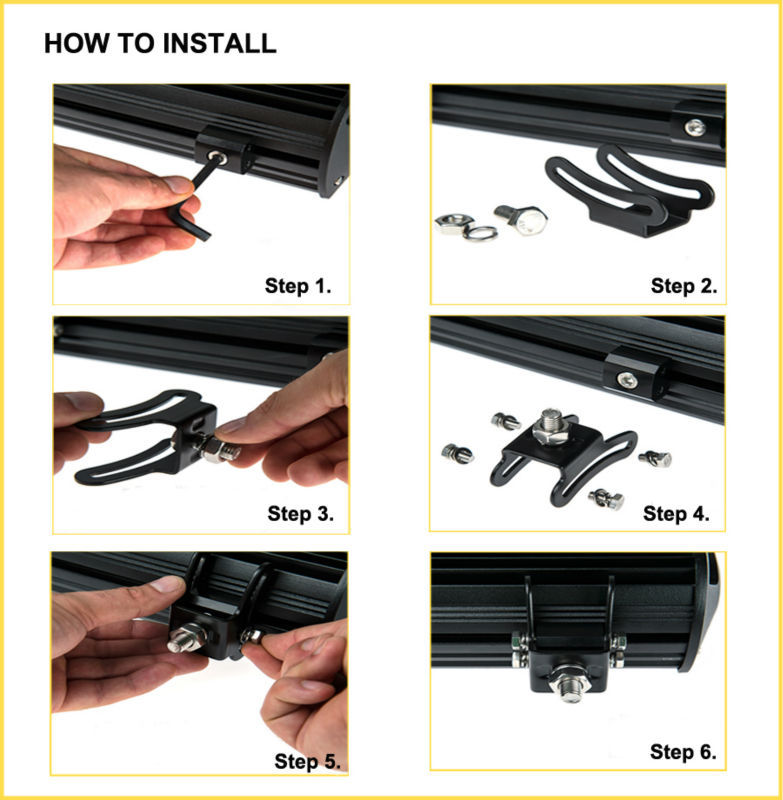 HOW TO INSTALL

Step 1.

Step 2.

Step 3.

Step 4.

Step 5.

Step 6.