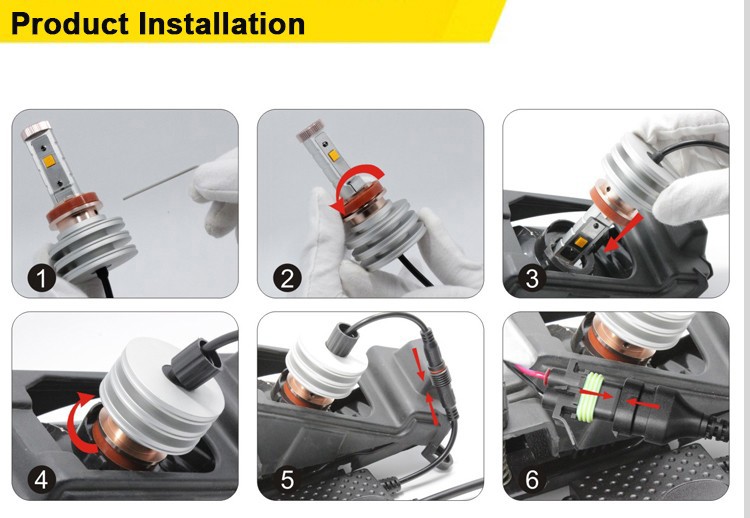 Product Installation

1

2

3

4

5

6