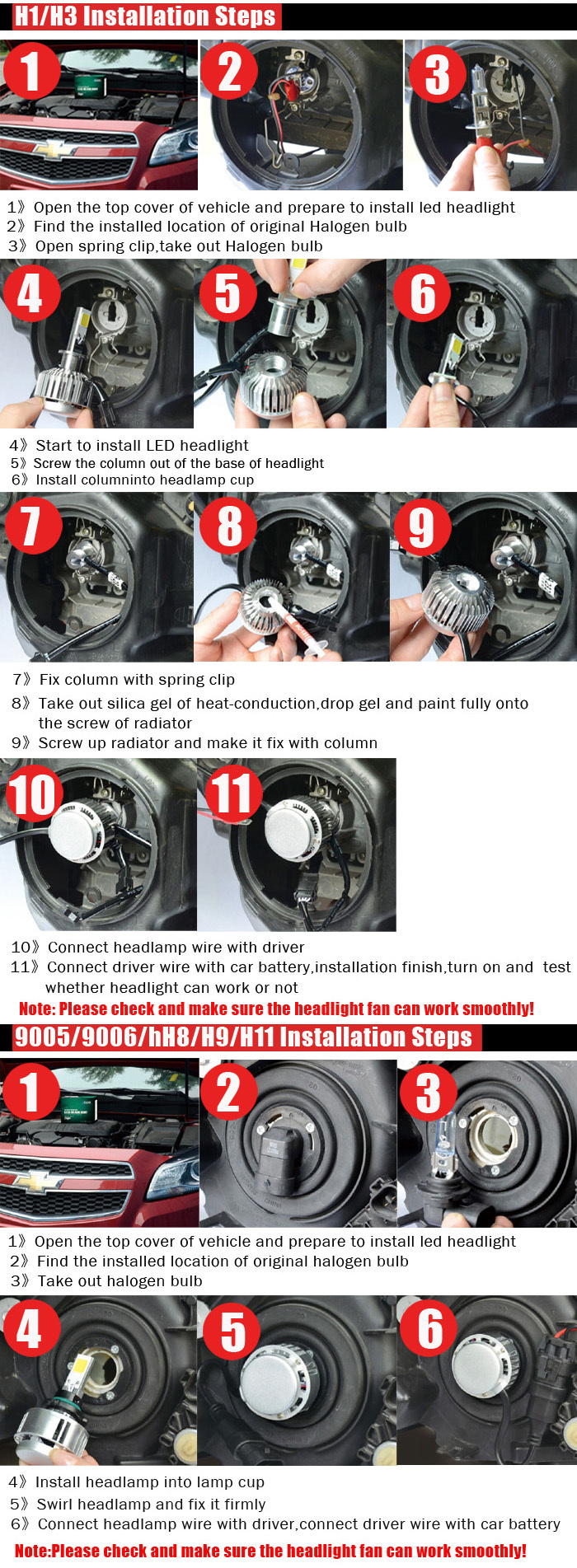 H1/H3 Installation Steps

1

2

3

1》Open the top cover of vehicle and prepare to install led headlight
2》Find the installed location of original Halogen bulb
3》Open spring clip,take out Halogen bulb

4

5

6

4》Start to install LED headlight
5》Screw the column out of the base of headlight
6》Install columninto headlamp cup

7

8

9

7》Fix column with spring clip
8》Take out silica gel of heat-conduction,drop gel and paint fully onto the screw of radiator
9》Screw up radiator and make it fix with column

10

11

10》Connect headlamp wire with driver
11》Connect driver wire with car battery,installation finish,turn on and test whether headlight can work or not
Note: Please check and make sure the headlight fan can work smoothly!

9005/9006/hH8/H9/H11 Installation Steps

1

2

3

1》Open the top cover of vehicle and prepare to install led headlight
2》Find the installed location of original halogen bulb
3》Take out halogen bulb

4

5

6

4》Install headlamp into lamp cup
5》Swirl headlamp and fix it firmly
6》Connect headlamp wire with driver,connect driver wire with car battery
Note:Please check and make sure the headlight fan can work smoothly!