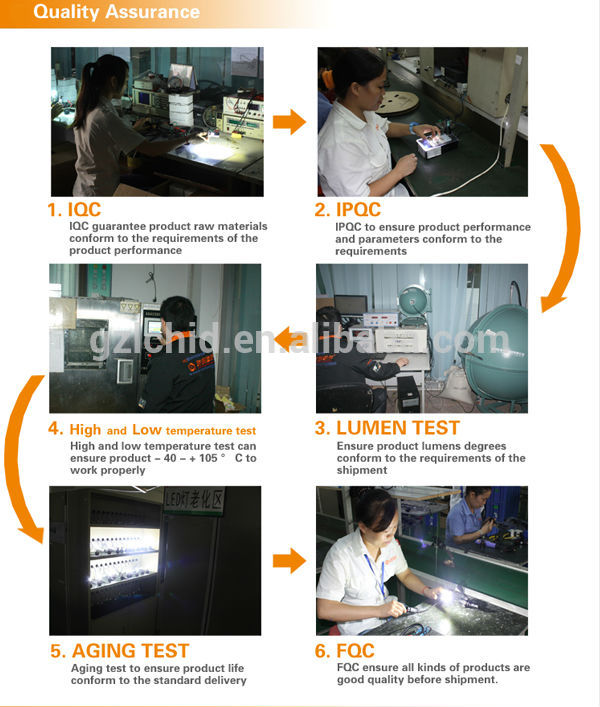 Quality Assurance

1. IQC
IQC guarantee product raw materials conform to the requirements of the product performance

2. IPQC
IPQC to ensure product performance and parameters conform to the requirements

gzlchid.en.alibaba.com

4. High and Low temperature test
High and low temperature test can ensure product – 40 – + 105 ° C to work properly

3. LUMEN TEST
Ensure product lumens degrees conform to the requirements of the shipment

LED灯老化区

5. AGING TEST
Aging test to ensure product life conform to the standard delivery

6. FQC
FQC ensure all kinds of products are good quality before shipment.