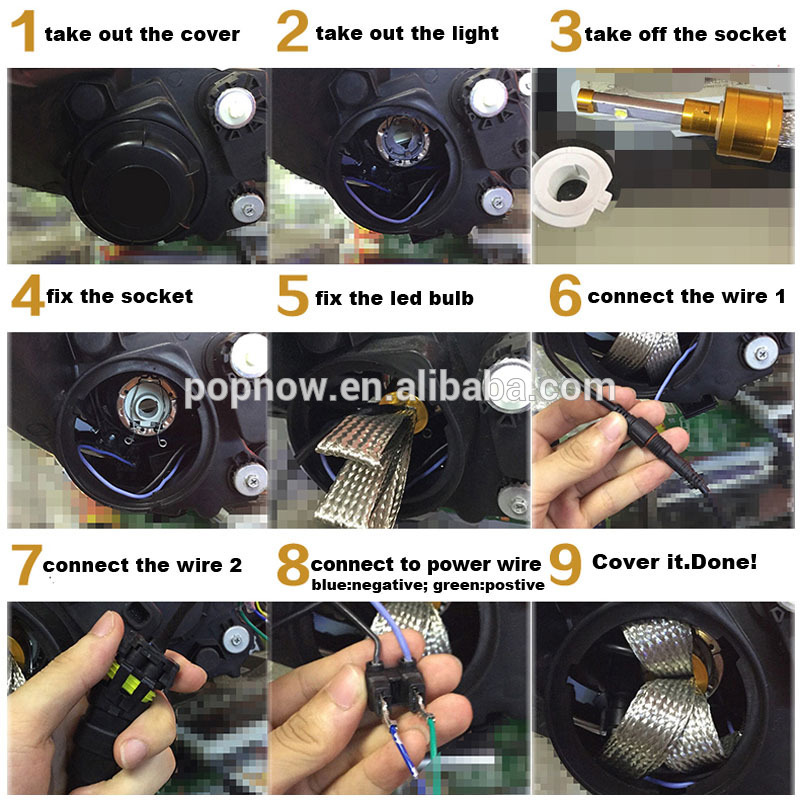 1 take out the cover

2 take out the light

3 take off the socket

4 fix the socket

5 fix the led bulb

6 connect the wire 1

popnow.en.alibaba.com

7 connect the wire 2

8 connect to power wire
blue:negative; green:postive

9 Cover it.Done!