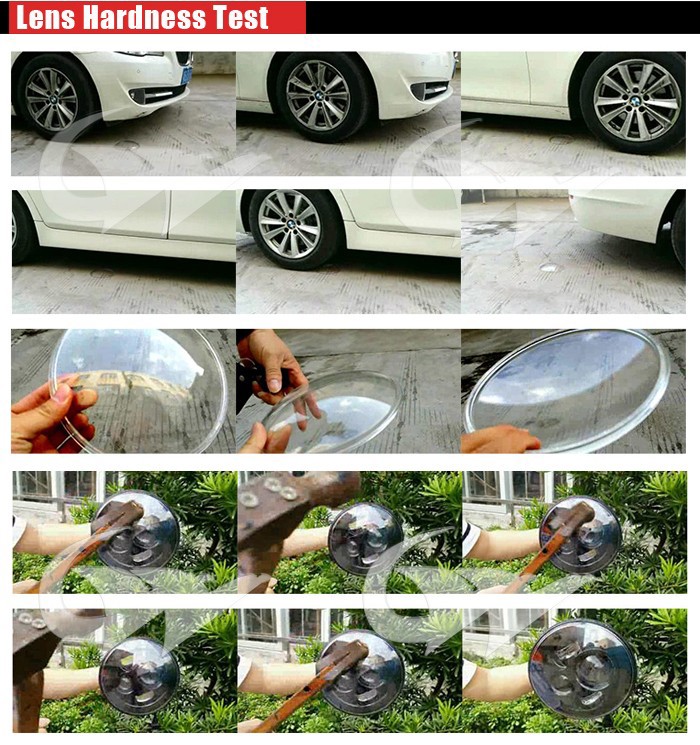 Lens Hardness Test