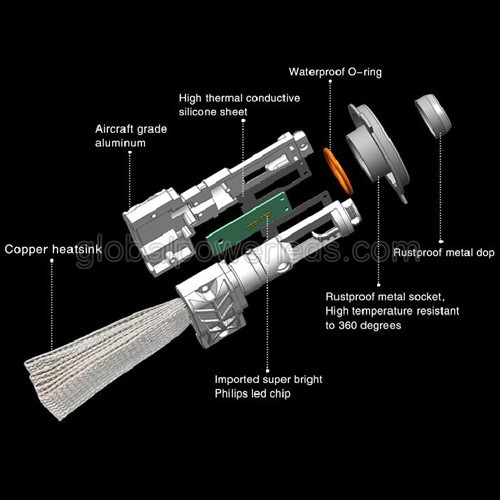 Waterproof O-ring

High thermal conductive silicone sheet

Aircraft grade aluminum

Copper heatsink

globalpowerleds.com

Rustproof metal dop

Rustproof metal socket, High temperature resistant to 360 degrees

Imported super bright Philips led chip