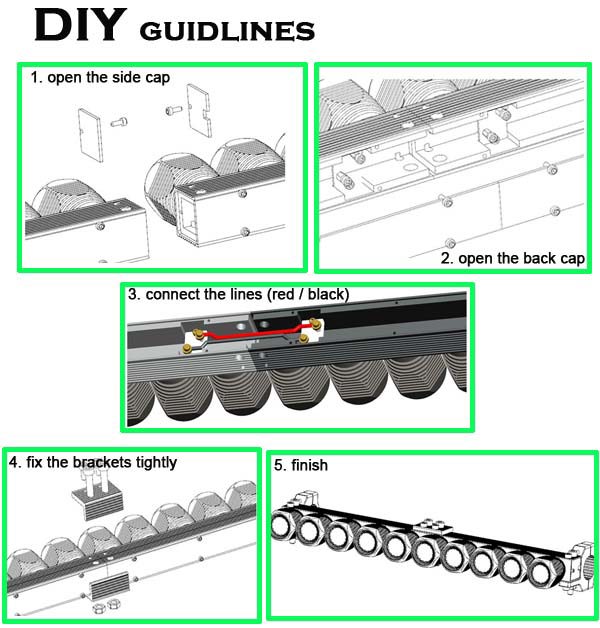 DIY GUIDLINES

1. open the side cap

2. open the back cap

3. connect the lines (red / black)

4. fix the brackets tightly

5. finish