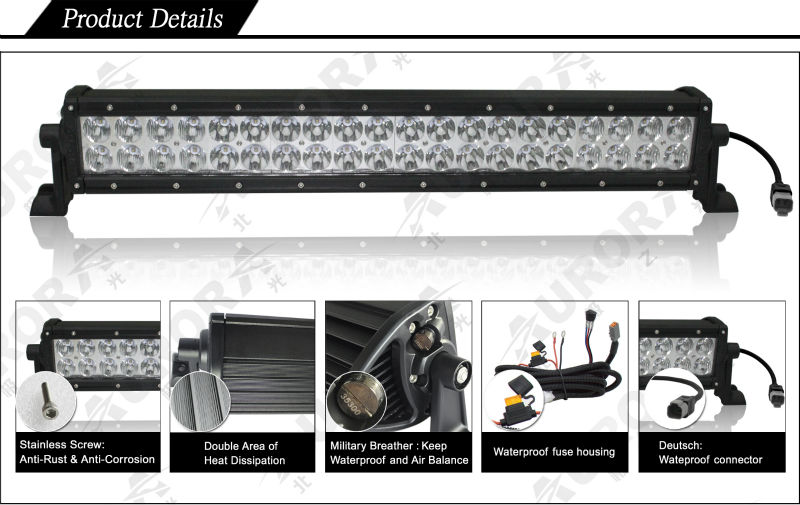 Product Details

Stainless Screw: Anti-Rust & Anti-Corrosion

Double Area of Heat Dissipation

Military Breather : Keep Waterproof and Air Balance

Waterproof fuse housing

Deutsch: Wateproof connector