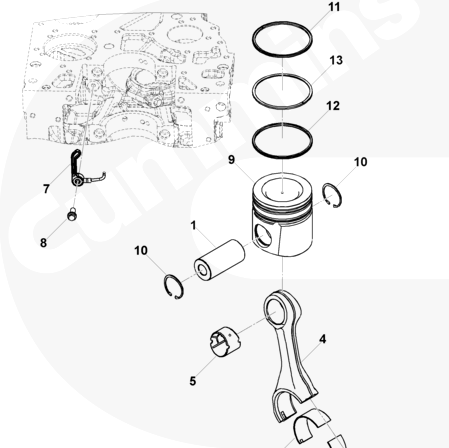 Cummins

11

13

12

9

10

7

8

1

10

4

5