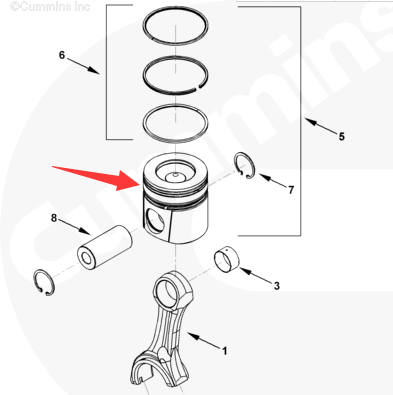 ©Cummins Inc

Cummins

6

5

7

8

3

1