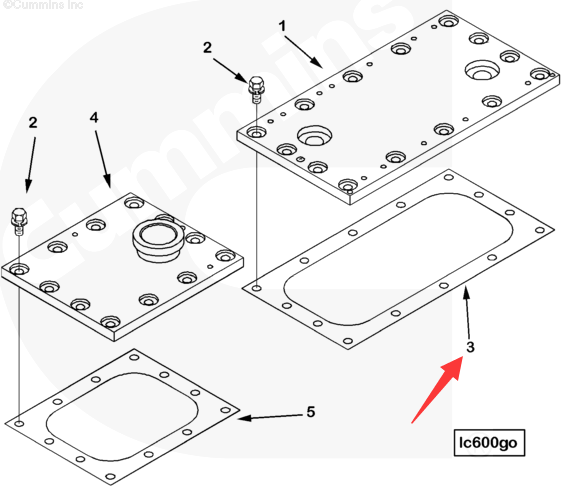 ©Cummins Inc

Cummins

1

2

2

4

3

5

lc600go